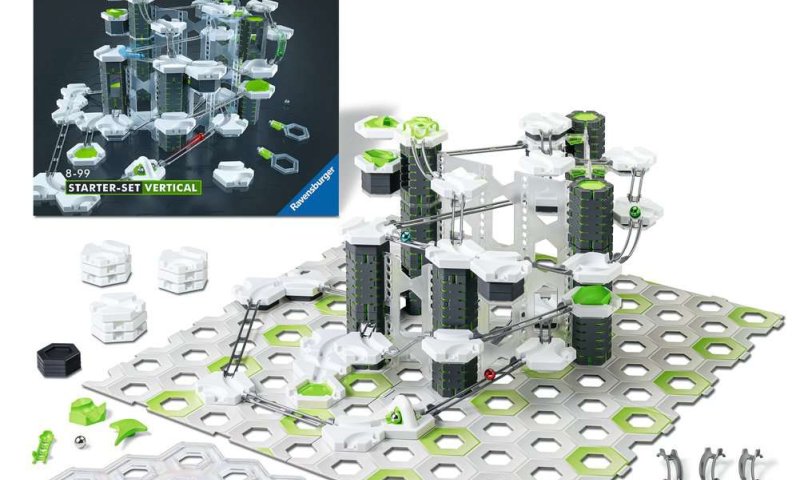 8-99
STARTER-SET VERTICAL
Ravensburger